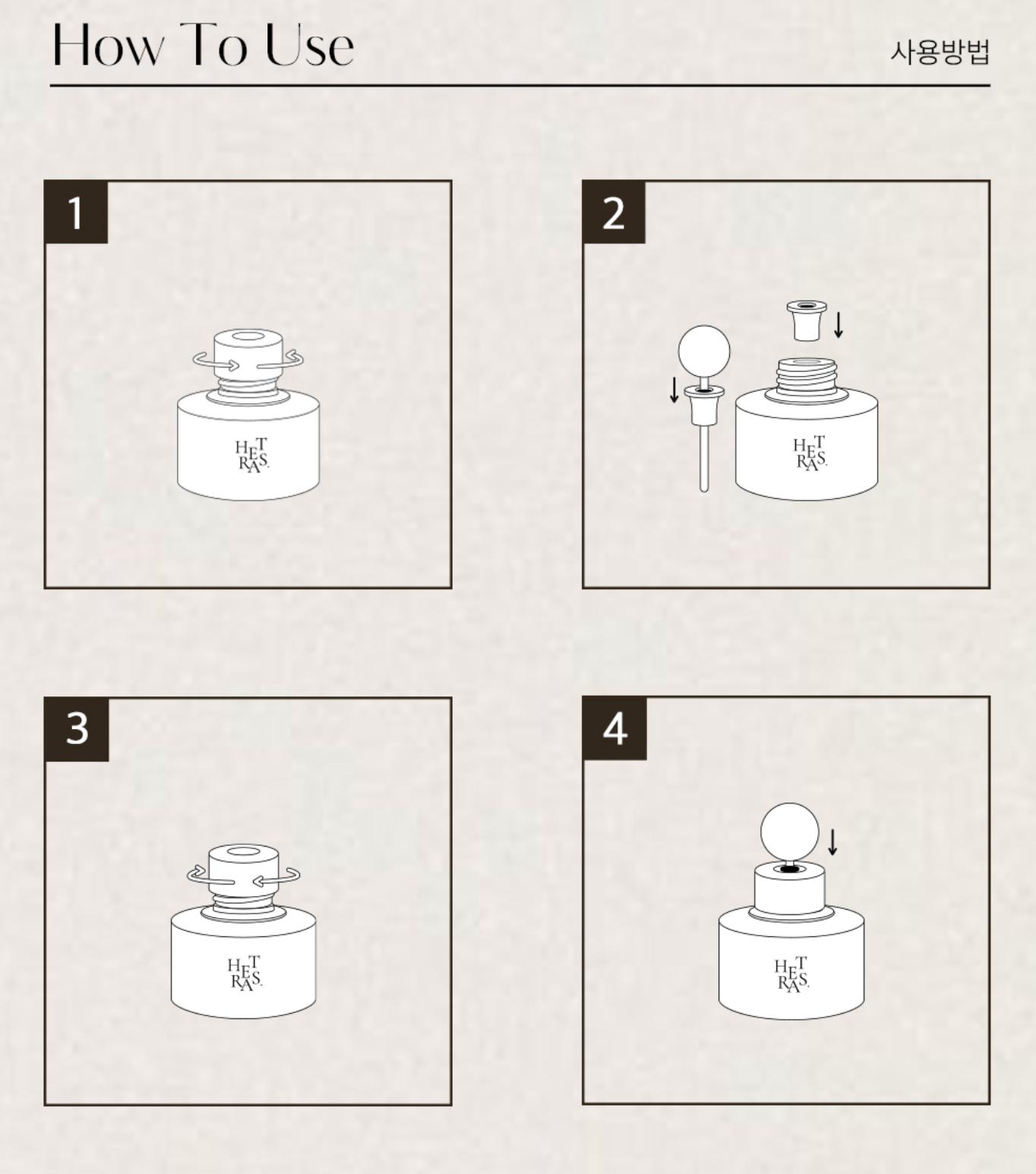 How To Use

사용방법

1

HET
RAS.

2

HET
RAS.

3

HET
RAS.

4

HET
RAS.